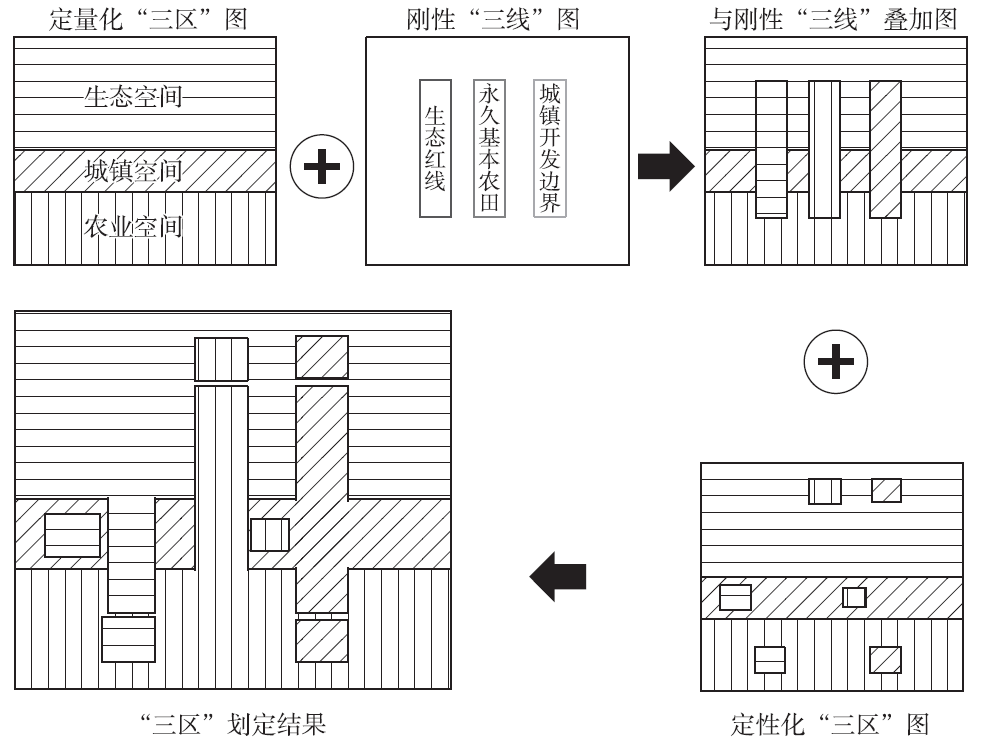 定量化“三区”图

生态空间

城镇空间

农业空间

刚性“三线”图

生态红线

永久基本农田

城镇开发边界

与刚性“三线”叠加图

“三区”划定结果

定性化“三区”图